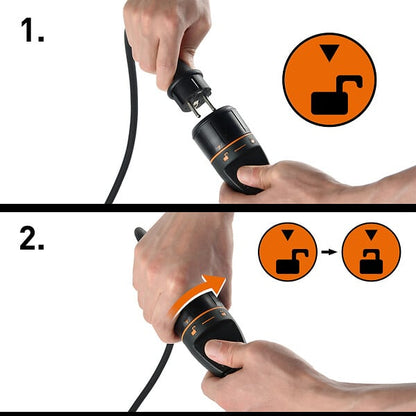 1.

2.